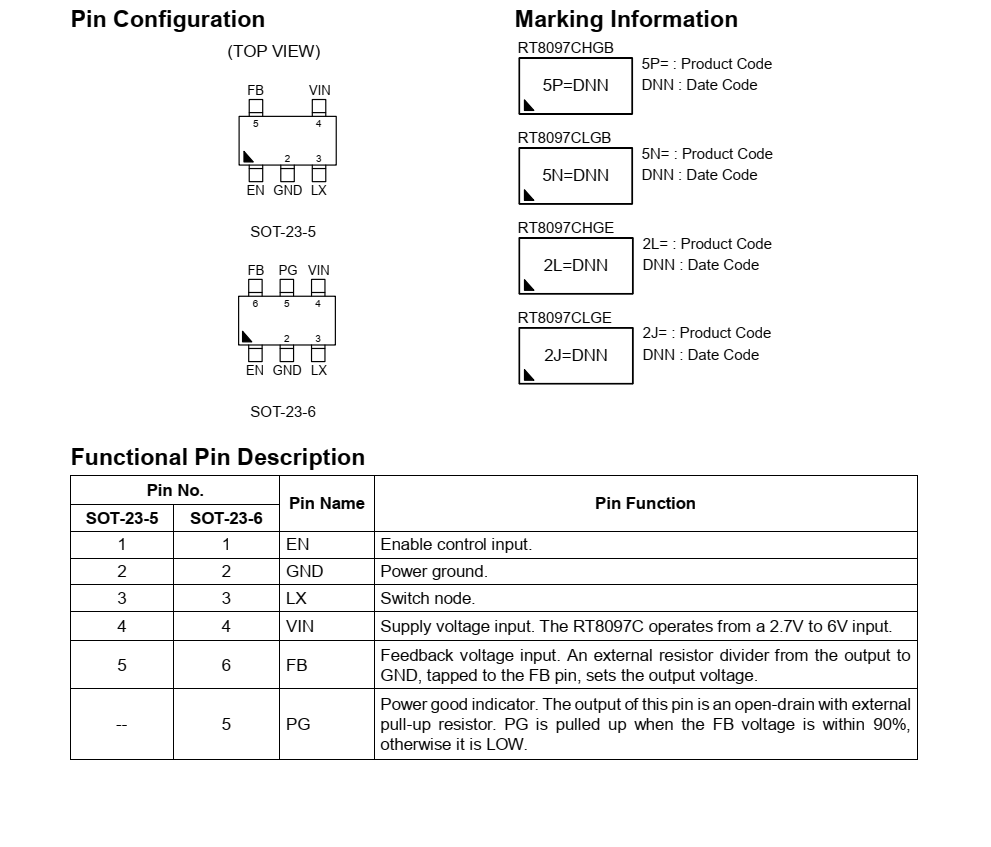 Pin Configuration

(TOP VIEW)

FB VIN
5 4
2 3
EN GND LX

SOT-23-5

FB PG VIN
6 5 4
2 3
EN GND LX

SOT-23-6

Marking Information

RT8097CHGB
5P=DNN
5P= : Product Code
DNN : Date Code

RT8097CLGB
5N=DNN
5N= : Product Code
DNN : Date Code

RT8097CHGE
2L=DNN
2L= : Product Code
DNN : Date Code

RT8097CLGE
2J=DNN
2J= : Product Code
DNN : Date Code

Functional Pin Description

| Pin No. SOT-23-5 | Pin No. SOT-23-6 | Pin Name | Pin Function |
|---|---|---|---|
| 1 | 1 | EN | Enable control input. |
| 2 | 2 | GND | Power ground. |
| 3 | 3 | LX | Switch node. |
| 4 | 4 | VIN | Supply voltage input. The RT8097C operates from a 2.7V to 6V input. |
| 5 | 6 | FB | Feedback voltage input. An external resistor divider from the output to GND, tapped to the FB pin, sets the output voltage. |
| -- | 5 | PG | Power good indicator. The output of this pin is an open-drain with external pull-up resistor. PG is pulled up when the FB voltage is within 90%, otherwise it is LOW. |